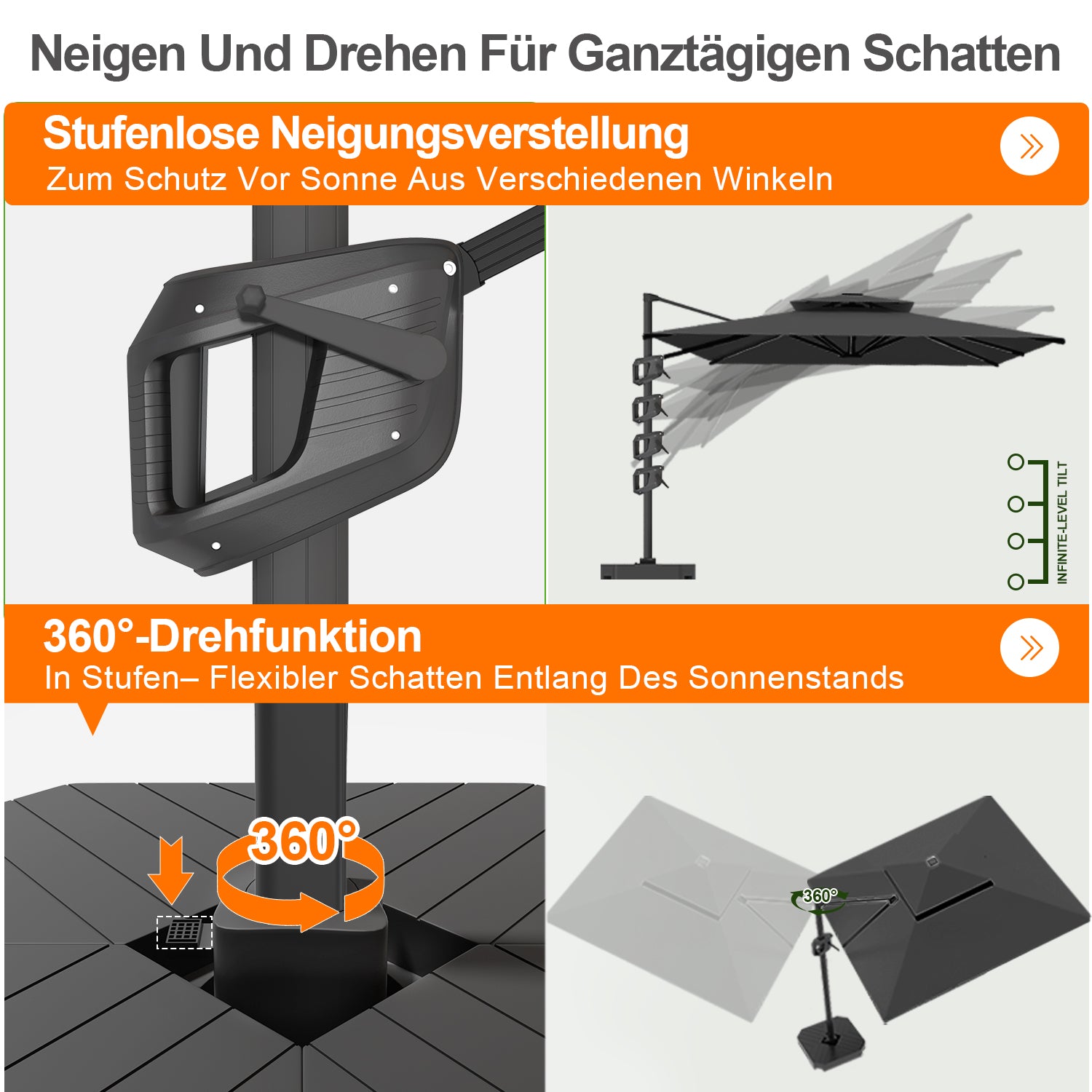 Neigen Und Drehen Für Ganztägigen Schatten

Stufenlose Neigungsverstellung
Zum Schutz Vor Sonne Aus Verschiedenen Winkeln

INFINITE-LEVEL TILT

360°-Drehfunktion
In Stufen– Flexibler Schatten Entlang Des Sonnenstands

360°

360°