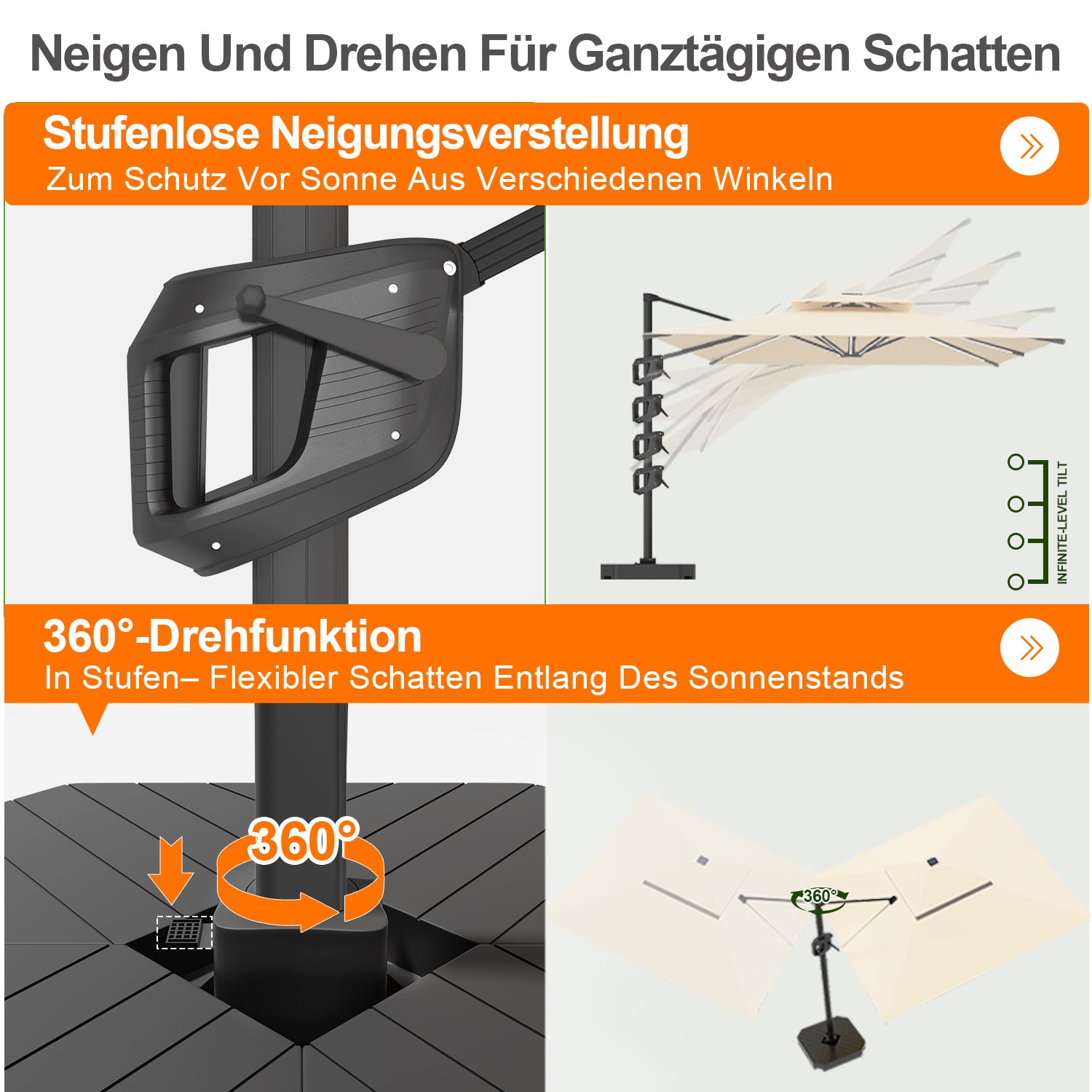 Neigen Und Drehen Für Ganztägigen Schatten

Stufenlose Neigungsverstellung
Zum Schutz Vor Sonne Aus Verschiedenen Winkeln

INFINITE-LEVEL TILT

360°-Drehfunktion
In Stufen– Flexibler Schatten Entlang Des Sonnenstands

360°

360°