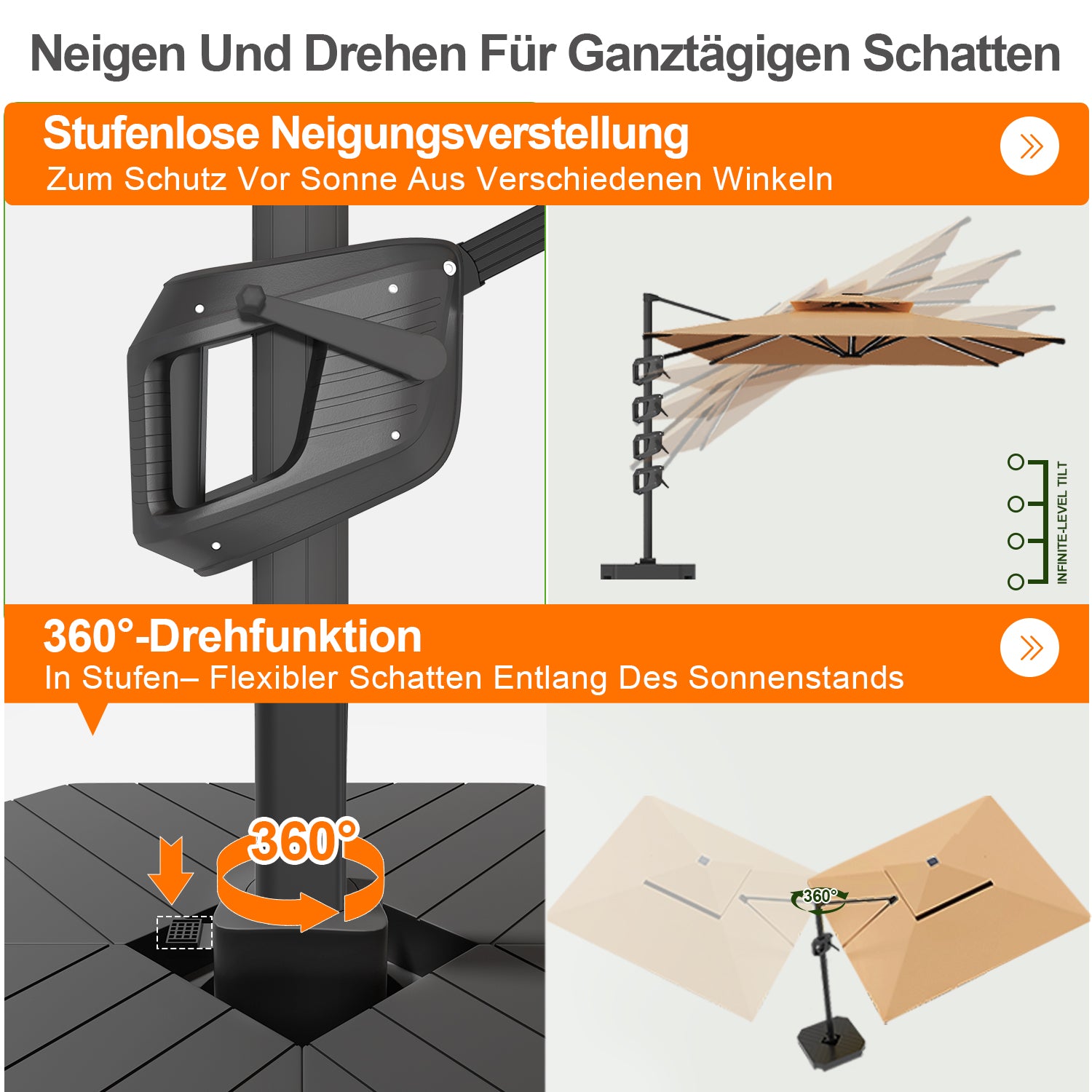 Neigen Und Drehen Für Ganztägigen Schatten

Stufenlose Neigungsverstellung
Zum Schutz Vor Sonne Aus Verschiedenen Winkeln

INFINITE-LEVEL TILT

360°-Drehfunktion
In Stufen– Flexibler Schatten Entlang Des Sonnenstands

360°

360°