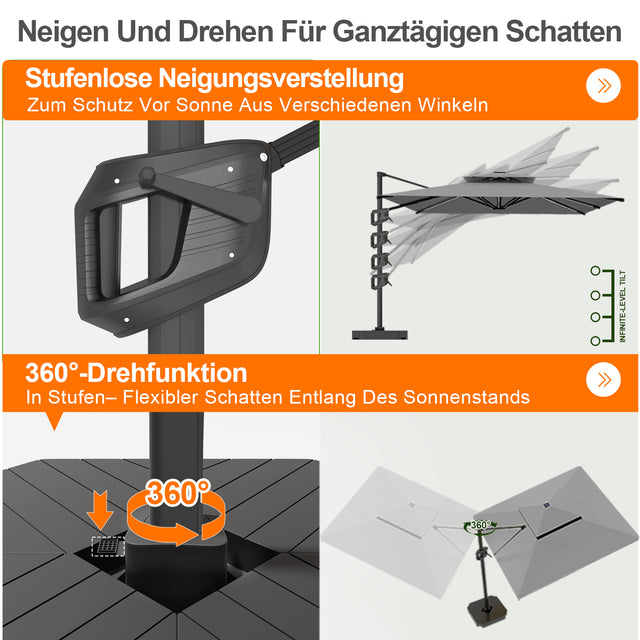 Neigen Und Drehen Für Ganztägigen Schatten

Stufenlose Neigungsverstellung
Zum Schutz Vor Sonne Aus Verschiedenen Winkeln

INFINITE-LEVEL TILT

360°-Drehfunktion
In Stufen– Flexibler Schatten Entlang Des Sonnenstands

360°

360°