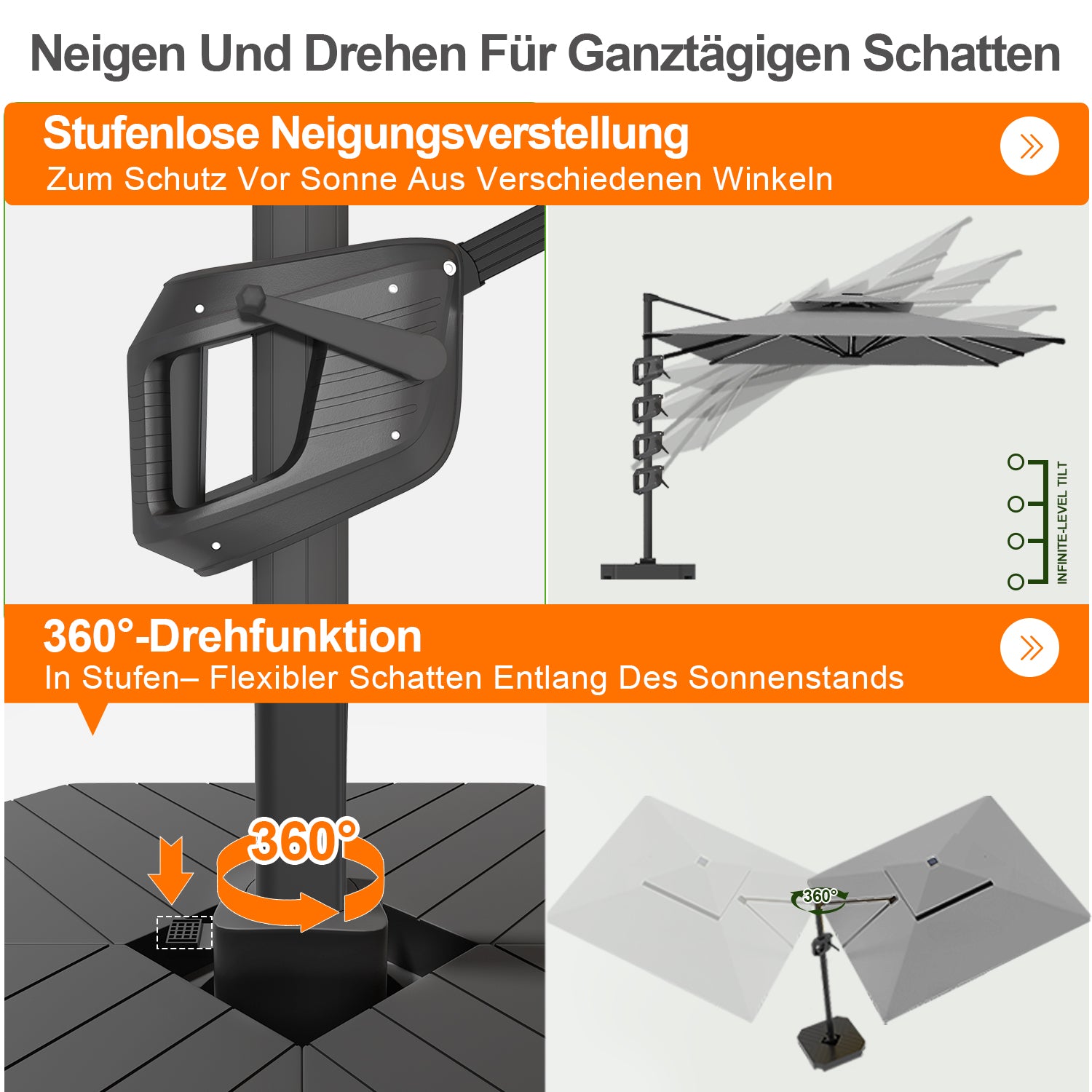 Neigen Und Drehen Für Ganztägigen Schatten

Stufenlose Neigungsverstellung
Zum Schutz Vor Sonne Aus Verschiedenen Winkeln

INFINITE-LEVEL TILT

360°-Drehfunktion
In Stufen– Flexibler Schatten Entlang Des Sonnenstands

360°

360°