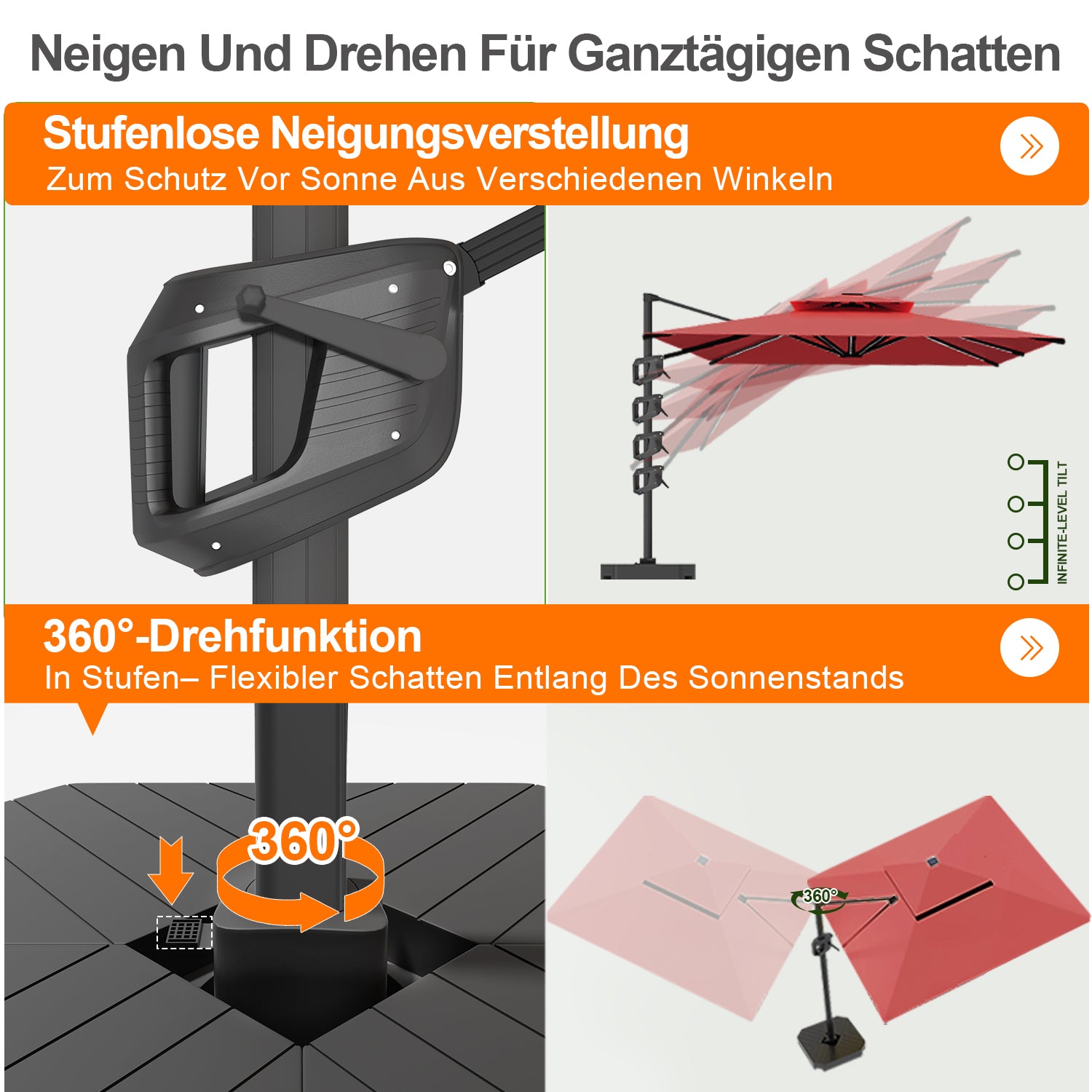 Neigen Und Drehen Für Ganztägigen Schatten

Stufenlose Neigungsverstellung
Zum Schutz Vor Sonne Aus Verschiedenen Winkeln

INFINITE-LEVEL TILT

360°-Drehfunktion
In Stufen– Flexibler Schatten Entlang Des Sonnenstands

360°

360°