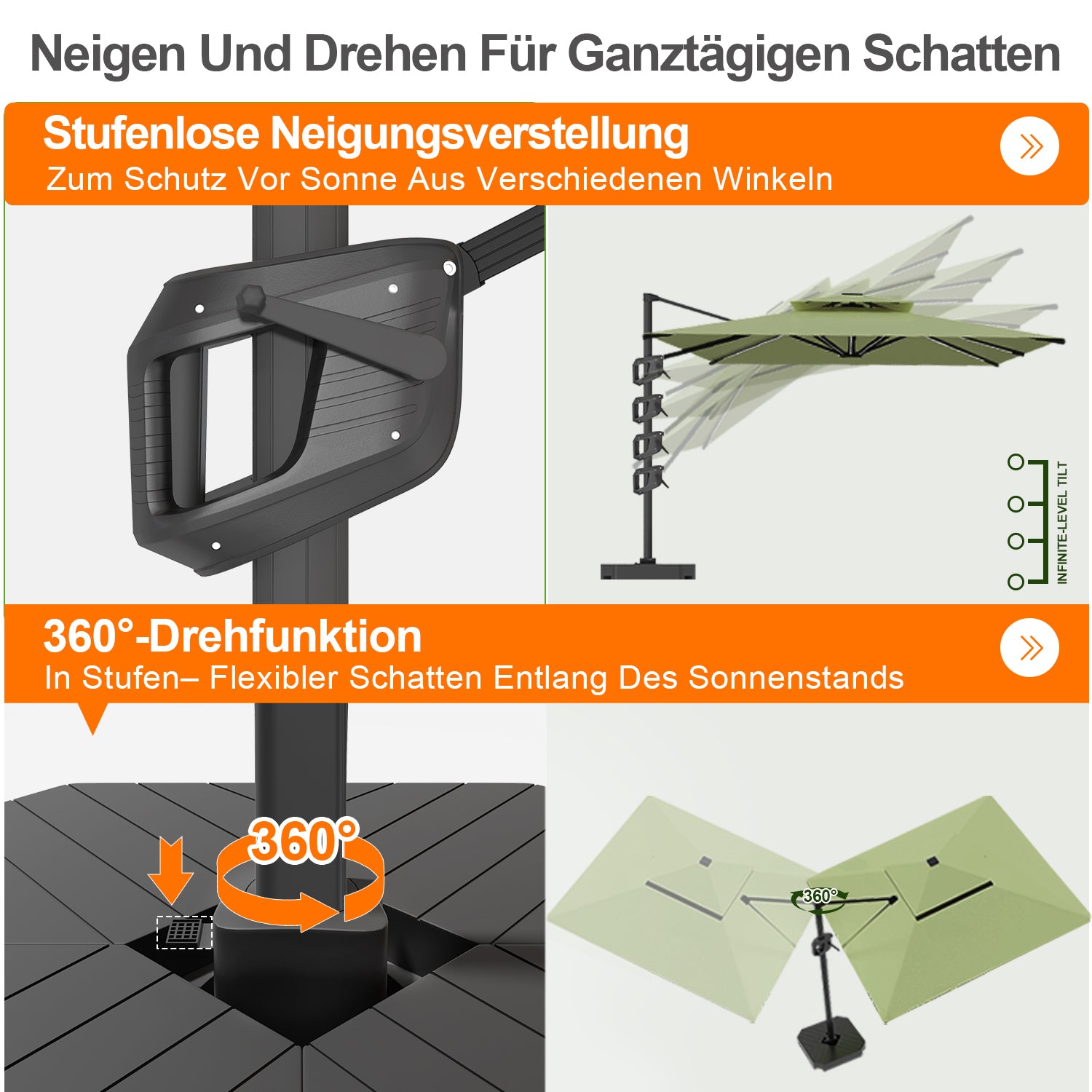 Neigen Und Drehen Für Ganztägigen Schatten

Stufenlose Neigungsverstellung
Zum Schutz Vor Sonne Aus Verschiedenen Winkeln

INFINITE-LEVEL TILT

360°-Drehfunktion
In Stufen– Flexibler Schatten Entlang Des Sonnenstands

360°

360°