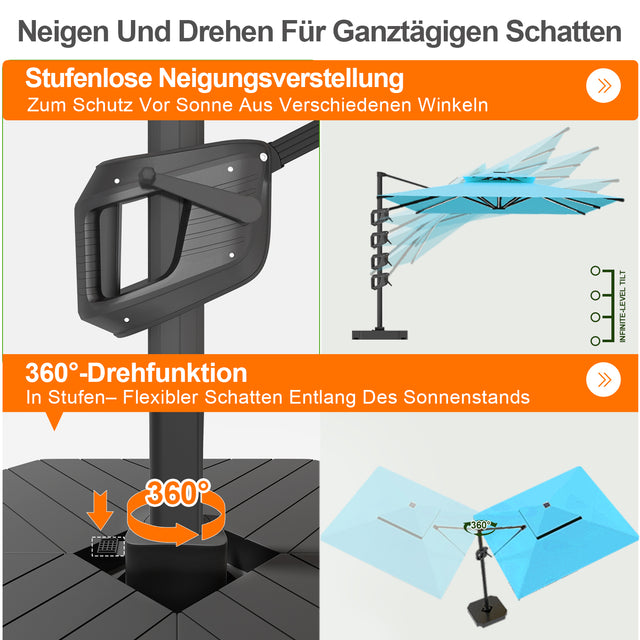 Neigen Und Drehen Für Ganztägigen Schatten

Stufenlose Neigungsverstellung
Zum Schutz Vor Sonne Aus Verschiedenen Winkeln

INFINITE-LEVEL TILT

360°-Drehfunktion
In Stufen– Flexibler Schatten Entlang Des Sonnenstands

360°

360°