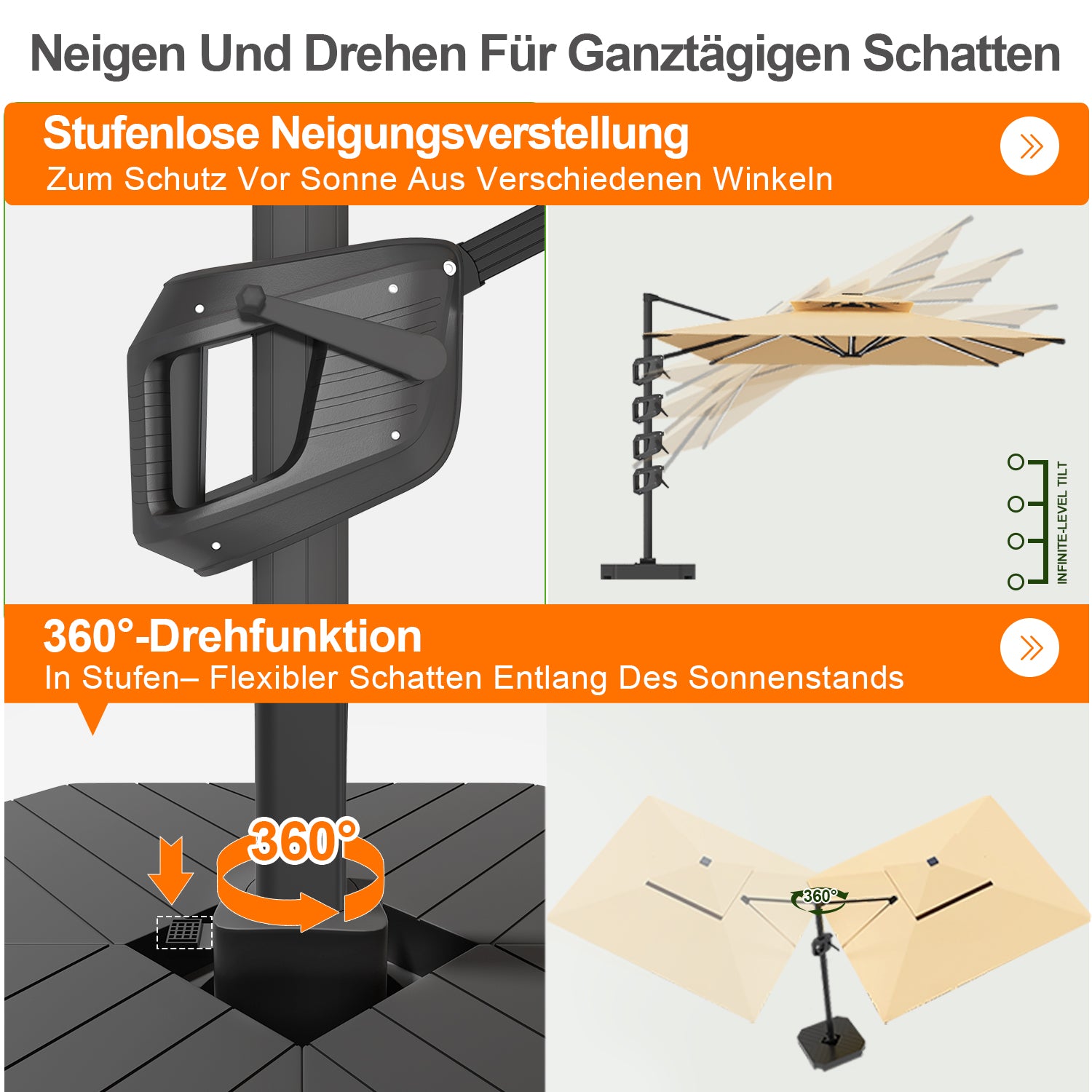 Neigen Und Drehen Für Ganztägigen Schatten

Stufenlose Neigungsverstellung
Zum Schutz Vor Sonne Aus Verschiedenen Winkeln

INFINITE-LEVEL TILT

360°-Drehfunktion
In Stufen– Flexibler Schatten Entlang Des Sonnenstands

360°

360°