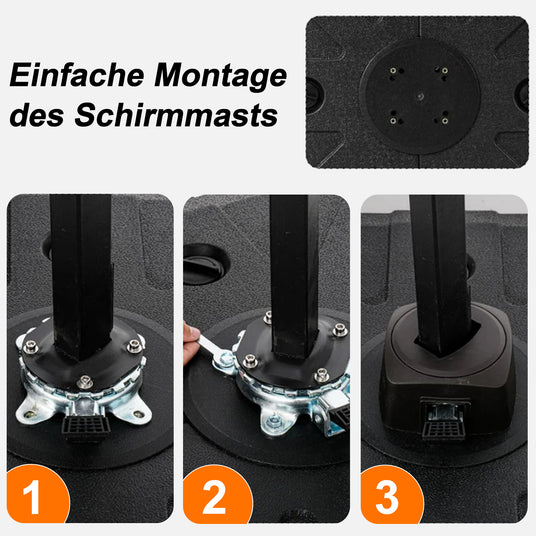 Einfache Montage des Schirmmasts

1

2

3