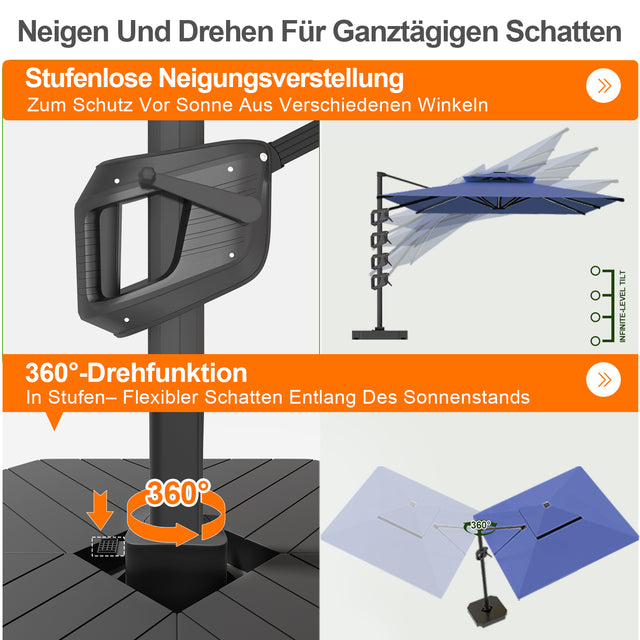 Neigen Und Drehen Für Ganztägigen Schatten

Stufenlose Neigungsverstellung
Zum Schutz Vor Sonne Aus Verschiedenen Winkeln

INFINITE-LEVEL TILT

360°-Drehfunktion
In Stufen– Flexibler Schatten Entlang Des Sonnenstands

360°

360°