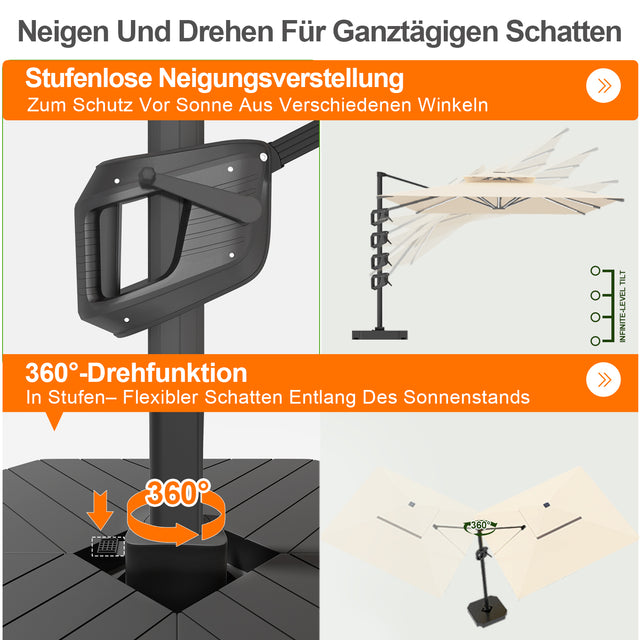 Neigen Und Drehen Für Ganztägigen Schatten

Stufenlose Neigungsverstellung
Zum Schutz Vor Sonne Aus Verschiedenen Winkeln

INFINITE-LEVEL TILT

360°-Drehfunktion
In Stufen– Flexibler Schatten Entlang Des Sonnenstands

360°

360°