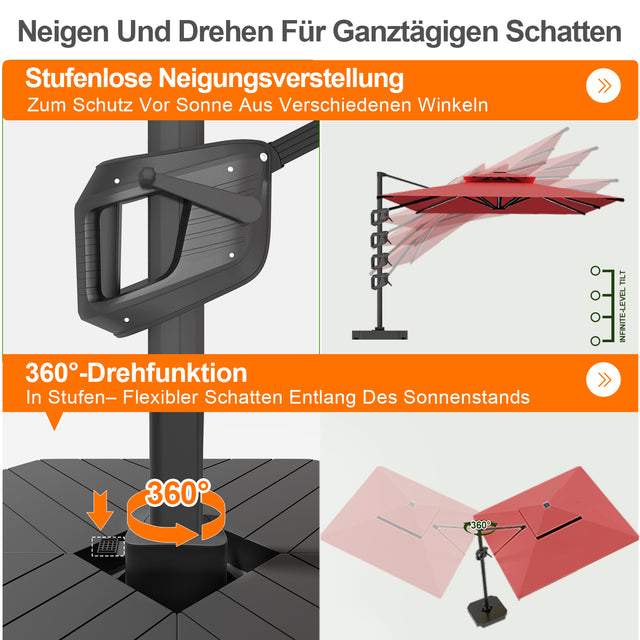 Neigen Und Drehen Für Ganztägigen Schatten

Stufenlose Neigungsverstellung
Zum Schutz Vor Sonne Aus Verschiedenen Winkeln

INFINITE-LEVEL TILT

360°-Drehfunktion
In Stufen– Flexibler Schatten Entlang Des Sonnenstands

360°

360°